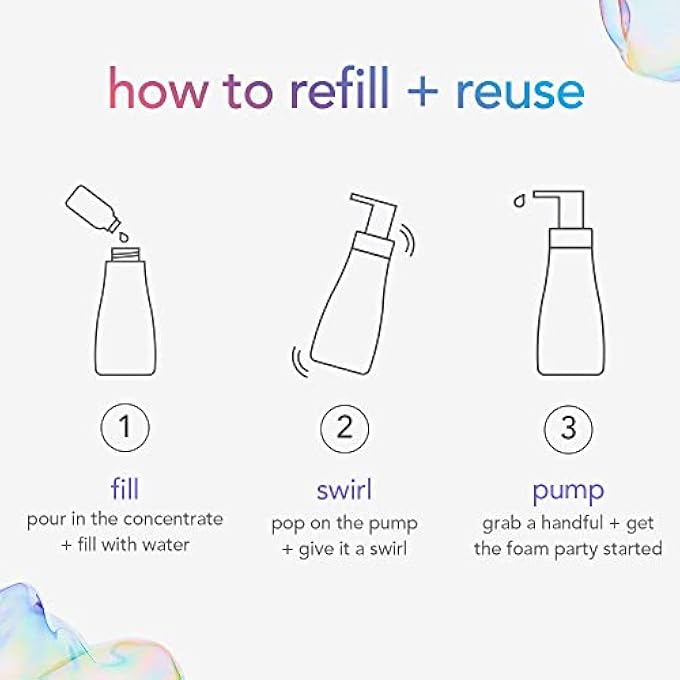 how to refill + reuse

1

fill

pour in the concentrate + fill with water

2

swirl

pop on the pump + give it a swirl

3

pump

grab a handful + get the foam party started